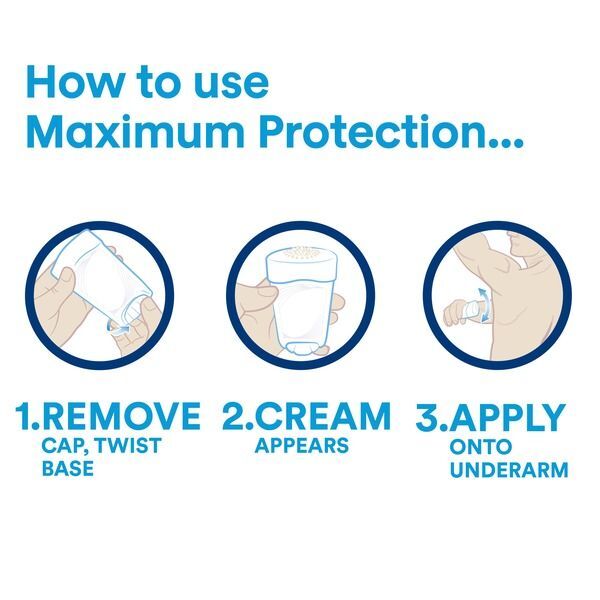 How to use Maximum Protection...

1.REMOVE
CAP, TWIST BASE

2.CREAM
APPEARS

3.APPLY
ONTO UNDERARM