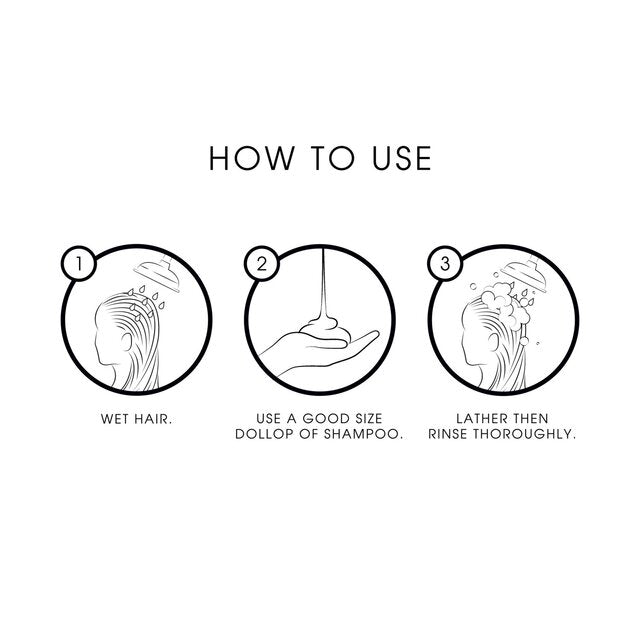 HOW TO USE

1

WET HAIR.

2

USE A GOOD SIZE DOLLOP OF SHAMPOO.

3

LATHER THEN RINSE THOROUGHLY.