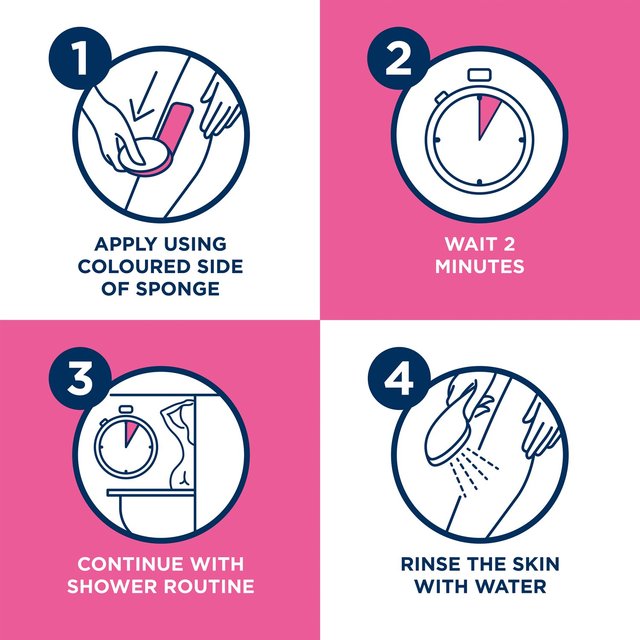 1

APPLY USING COLOURED SIDE OF SPONGE

2

WAIT 2 MINUTES

3

CONTINUE WITH SHOWER ROUTINE

4

RINSE THE SKIN WITH WATER