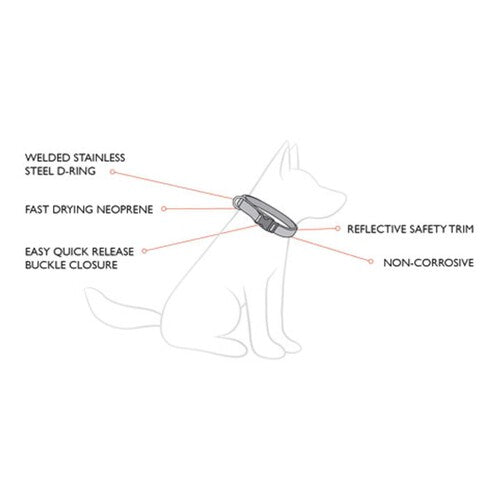 WELDED STAINLESS STEEL D-RING

FAST DRYING NEOPRENE

EASY QUICK RELEASE BUCKLE CLOSURE

REFLECTIVE SAFETY TRIM

NON-CORROSIVE