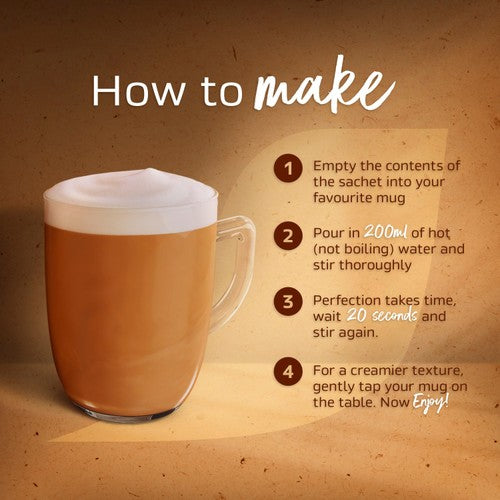 How to make

1 Empty the contents of the sachet into your favourite mug

2 Pour in 200ml of hot (not boiling) water and stir thoroughly

3 Perfection takes time, wait 20 seconds and stir again.

4 For a creamier texture, gently tap your mug on the table. Now Enjoy!