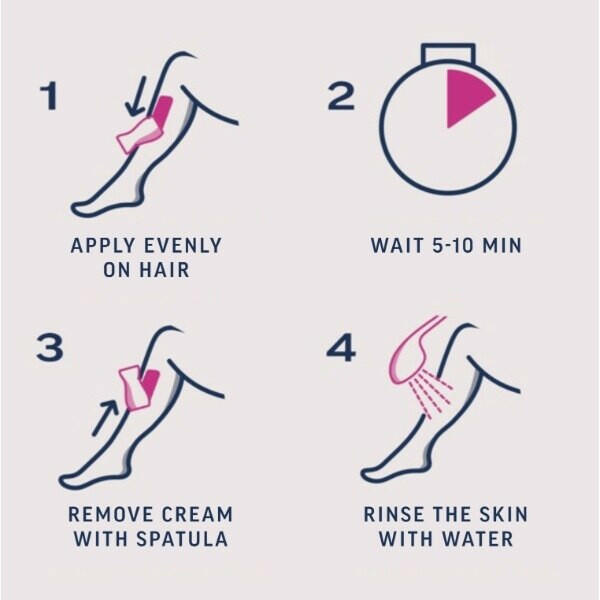 1

APPLY EVENLY ON HAIR

2

WAIT 5-10 MIN

3

REMOVE CREAM WITH SPATULA

4

RINSE THE SKIN WITH WATER