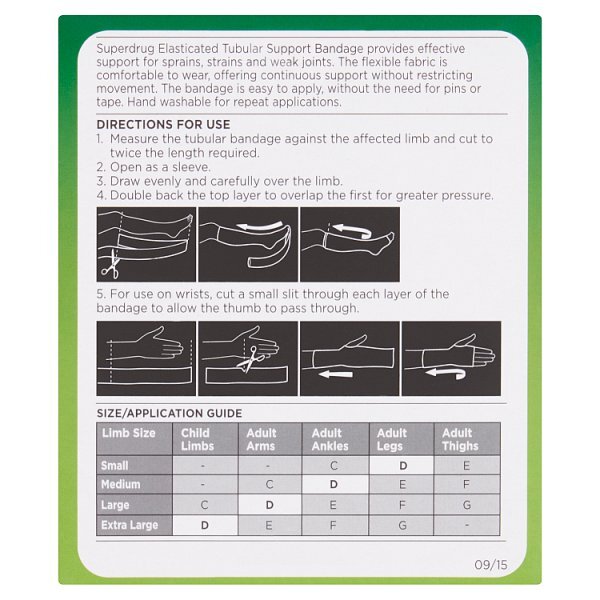 Superdrug Elasticated Tubular Support Bandage provides effective support for sprains, strains and weak joints. The flexible fabric is comfortable to wear, offering continuous support without restricting movement. The bandage is easy to apply, without the need for pins or tape. Hand washable for repeat applications.

DIRECTIONS FOR USE
1. Measure the tubular bandage against the affected limb and cut to twice the length required.
2. Open as a sleeve.
3. Draw evenly and carefully over the limb.
4. Double back the top layer to overlap the first for greater pressure.

5. For use on wrists, cut a small slit through each layer of the bandage to allow the thumb to pass through.

SIZE/APPLICATION GUIDE

| Limb Size | Child Limbs | Adult Arms | Adult Ankles | Adult Legs | Adult Thighs |
|---|---|---|---|---|---|
| Small | - | - | C | D | E |
| Medium | - | C | D | E | F |
| Large | C | D | E | F | G |
| Extra Large | D | E | F | G | - |

09/15