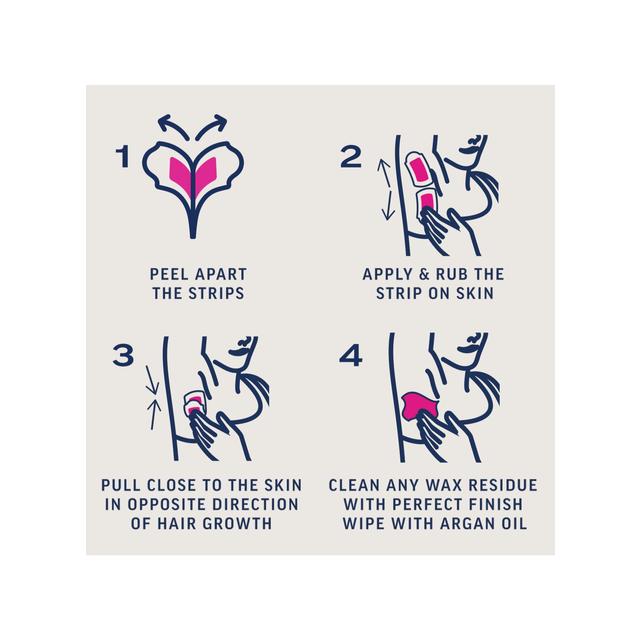 1

PEEL APART THE STRIPS

2

APPLY & RUB THE STRIP ON SKIN

3

PULL CLOSE TO THE SKIN IN OPPOSITE DIRECTION OF HAIR GROWTH

4

CLEAN ANY WAX RESIDUE WITH PERFECT FINISH WIPE WITH ARGAN OIL