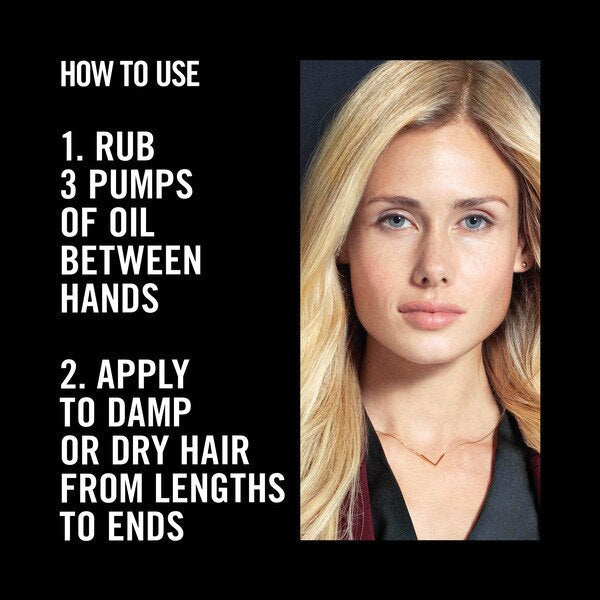 HOW TO USE

1. RUB 3 PUMPS OF OIL BETWEEN HANDS

2. APPLY TO DAMP OR DRY HAIR FROM LENGTHS TO ENDS