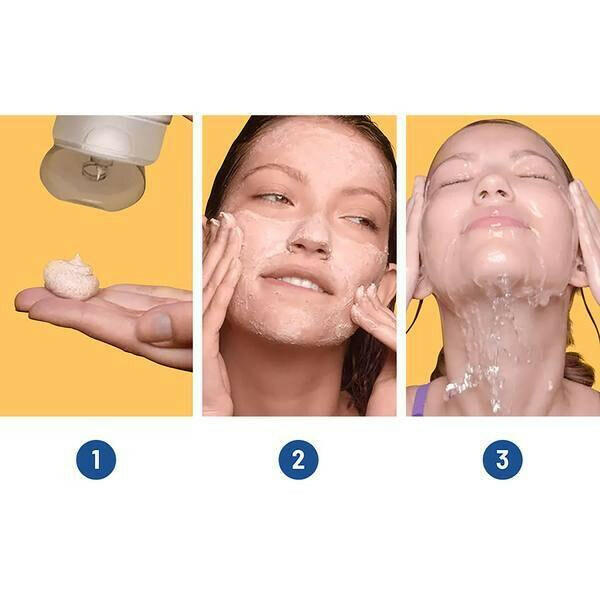 1

2

3