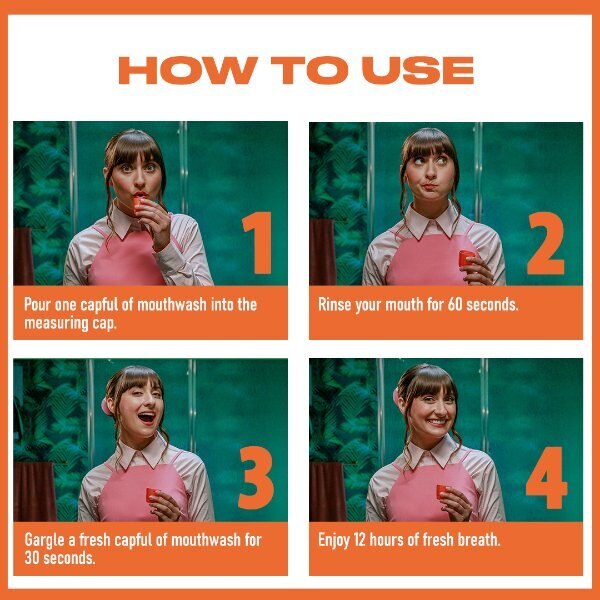 HOW TO USE

1

Pour one capful of mouthwash into the measuring cap.

2

Rinse your mouth for 60 seconds.

3

Gargle a fresh capful of mouthwash for 30 seconds.

4

Enjoy 12 hours of fresh breath.