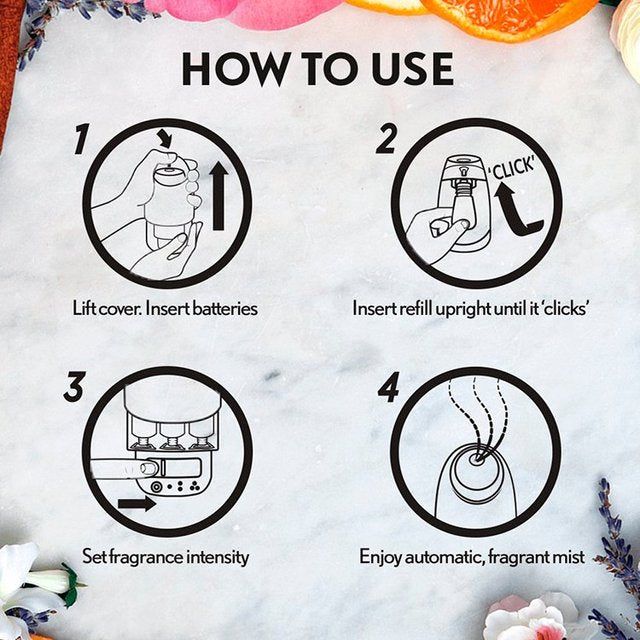 HOW TO USE

1

Lift cover. Insert batteries

2

'CLICK'

Insert refill upright until it 'clicks'

3

Set fragrance intensity

4

Enjoy automatic, fragrant mist