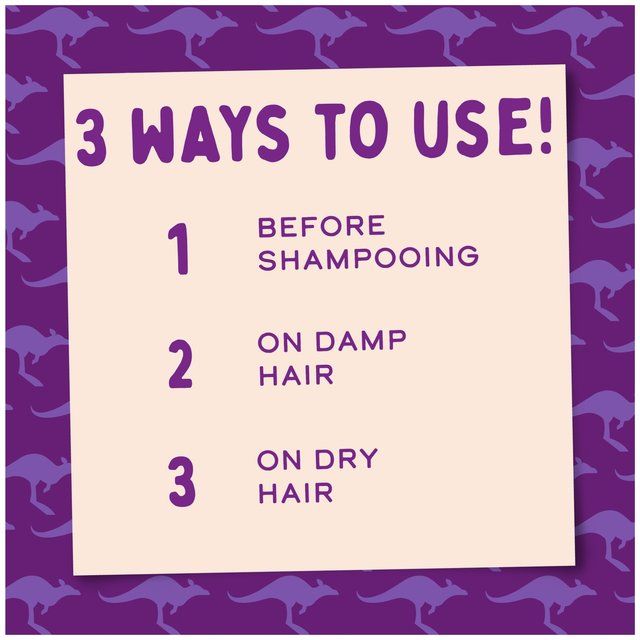 3 WAYS TO USE!

1 BEFORE SHAMPOOING

2 ON DAMP HAIR

3 ON DRY HAIR