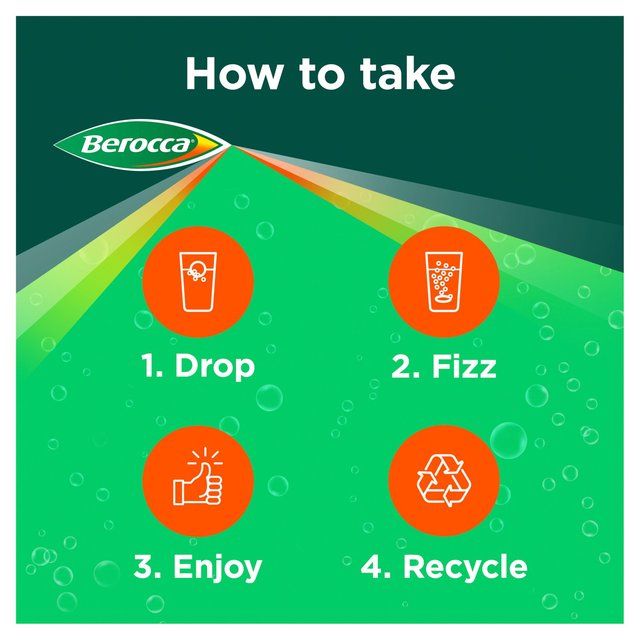 How to take

Berocca

1. Drop

2. Fizz

3. Enjoy

4. Recycle