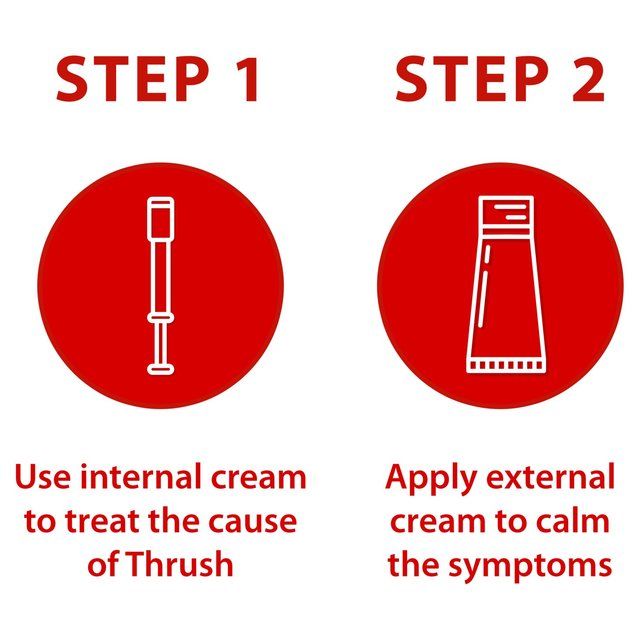 STEP 1

Use internal cream to treat the cause of Thrush

STEP 2

Apply external cream to calm the symptoms