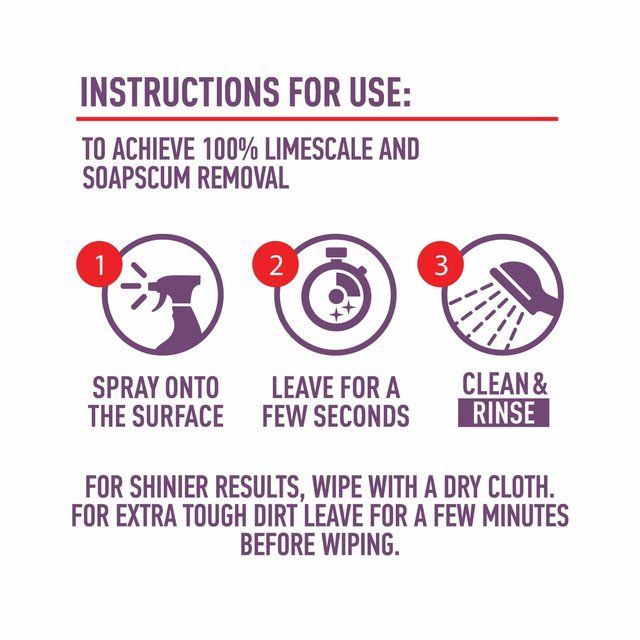 INSTRUCTIONS FOR USE:

TO ACHIEVE 100% LIMESCALE AND SOAPSCUM REMOVAL

1

SPRAY ONTO THE SURFACE

2

LEAVE FOR A FEW SECONDS

3

CLEAN & RINSE

FOR SHINIER RESULTS, WIPE WITH A DRY CLOTH. FOR EXTRA TOUGH DIRT LEAVE FOR A FEW MINUTES BEFORE WIPING.