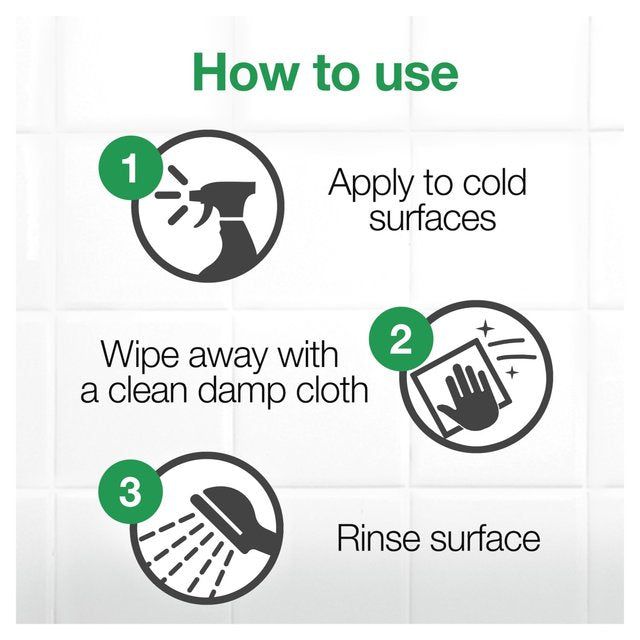 How to use

1

Apply to cold surfaces

Wipe away with a clean damp cloth

2

3

Rinse surface