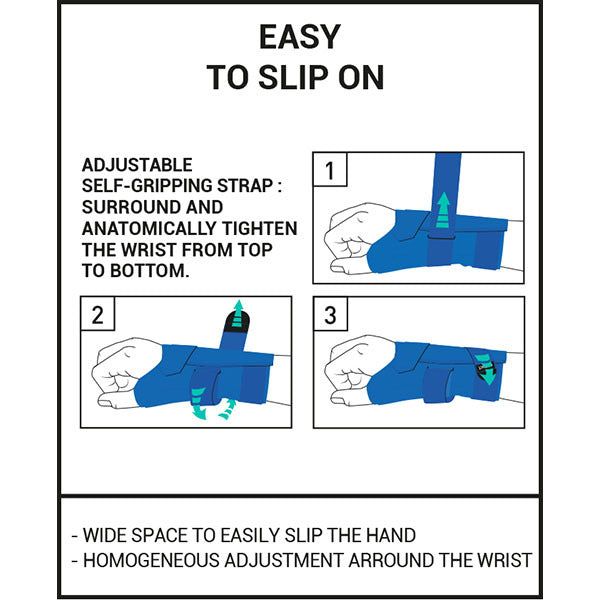 EASY
TO SLIP ON

ADJUSTABLE SELF-GRIPPING STRAP : SURROUND AND ANATOMICALLY TIGHTEN THE WRIST FROM TOP TO BOTTOM.

1

2

3

- WIDE SPACE TO EASILY SLIP THE HAND
- HOMOGENEOUS ADJUSTMENT ARROUND THE WRIST