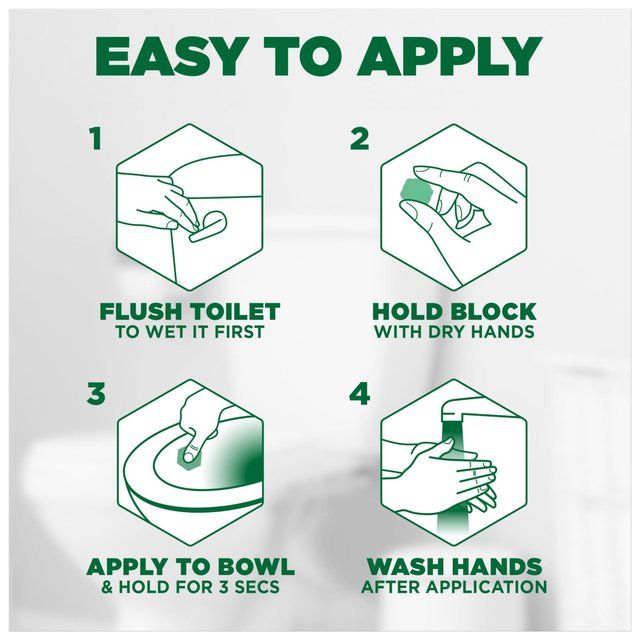 EASY TO APPLY

1

FLUSH TOILET
TO WET IT FIRST

2

HOLD BLOCK
WITH DRY HANDS

3

APPLY TO BOWL
& HOLD FOR 3 SECS

4

WASH HANDS
AFTER APPLICATION