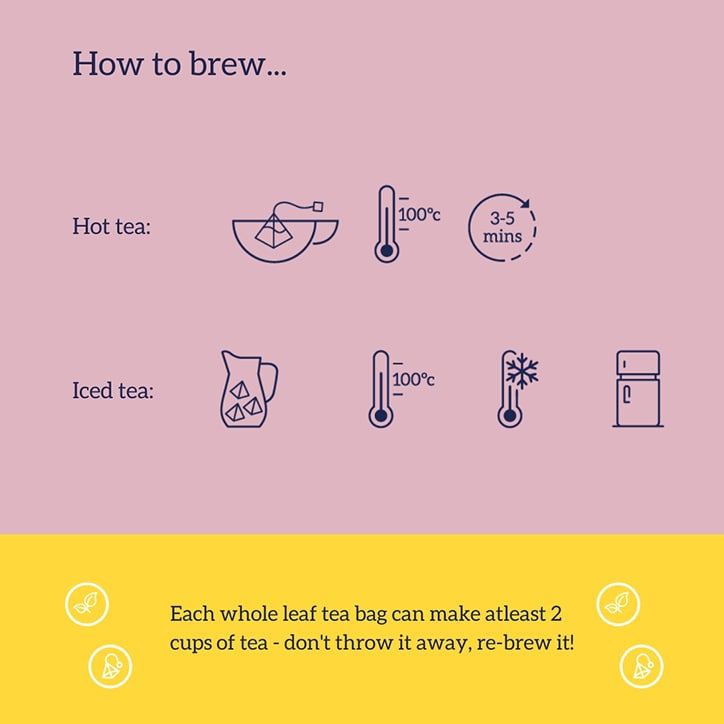 How to brew...

Hot tea:

100°c

3-5 mins

Iced tea:

100°c

Each whole leaf tea bag can make atleast 2 cups of tea - don't throw it away, re-brew it!