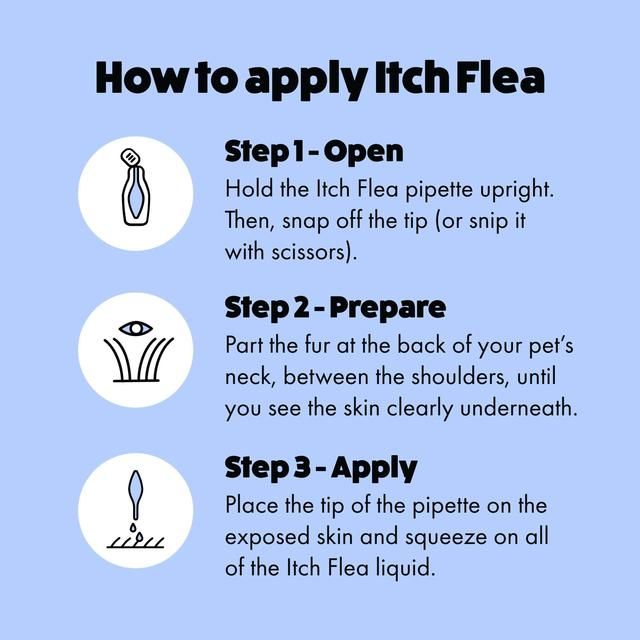 How to apply Itch Flea

Step 1 - Open
Hold the Itch Flea pipette upright. Then, snap off the tip (or snip it with scissors).

Step 2 - Prepare
Part the fur at the back of your pet's neck, between the shoulders, until you see the skin clearly underneath.

Step 3 - Apply
Place the tip of the pipette on the exposed skin and squeeze on all of the Itch Flea liquid.