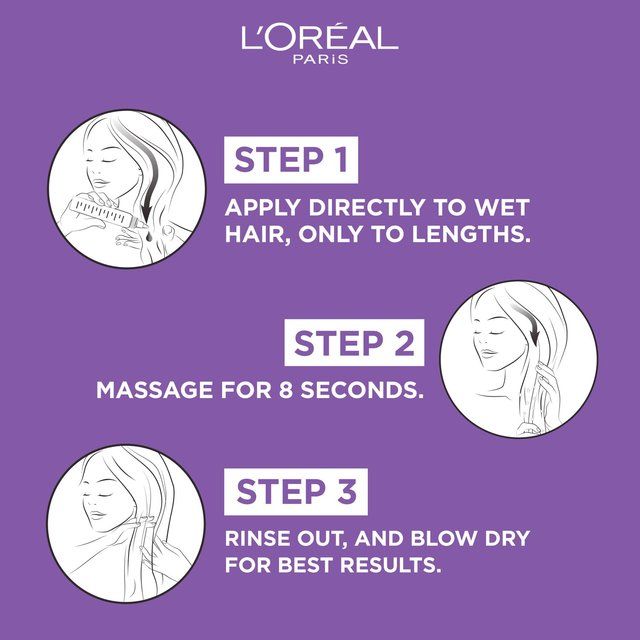 L'ORÉAL
PARIS

STEP 1
APPLY DIRECTLY TO WET HAIR, ONLY TO LENGTHS.

STEP 2
MASSAGE FOR 8 SECONDS.

STEP 3
RINSE OUT, AND BLOW DRY FOR BEST RESULTS.