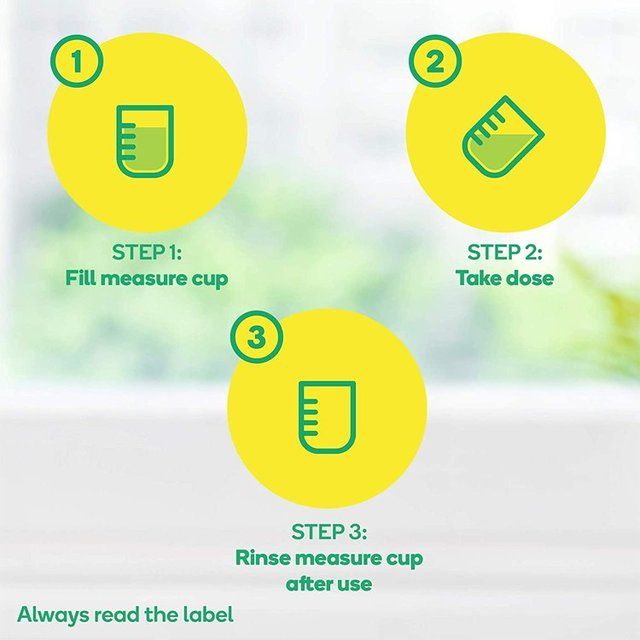 1

STEP 1:
Fill measure cup

2

STEP 2:
Take dose

3

STEP 3:
Rinse measure cup after use

Always read the label