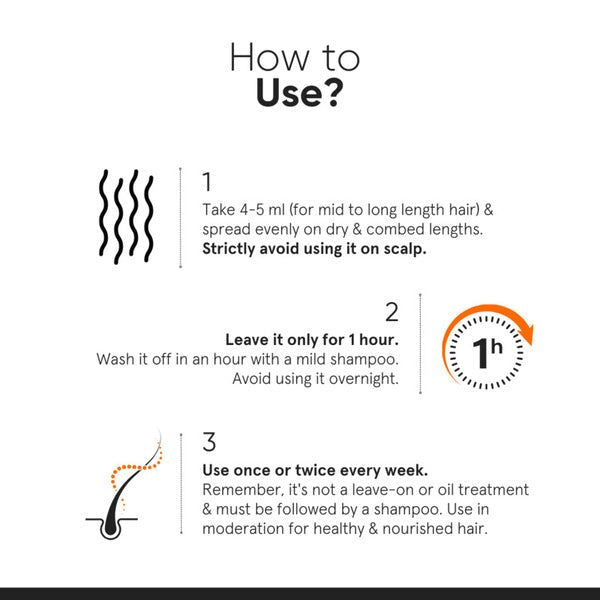 How to
Use?

1
Take 4-5 ml (for mid to long length hair) & spread evenly on dry & combed lengths.
Strictly avoid using it on scalp.

2
Leave it only for 1 hour.
Wash it off in an hour with a mild shampoo.
Avoid using it overnight.

1h

3
Use once or twice every week.
Remember, it's not a leave-on or oil treatment & must be followed by a shampoo. Use in moderation for healthy & nourished hair.