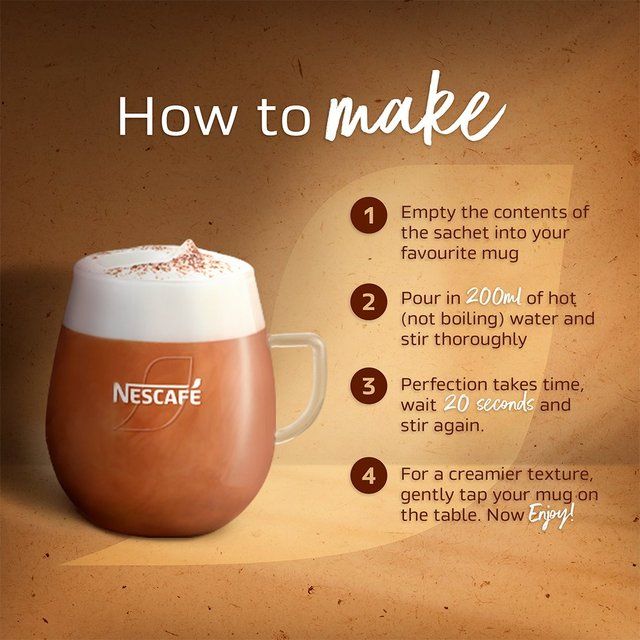 How to make

NESCAFÉ

1 Empty the contents of the sachet into your favourite mug

2 Pour in 200ml of hot (not boiling) water and stir thoroughly

3 Perfection takes time, wait 20 seconds and stir again.

4 For a creamier texture, gently tap your mug on the table. Now Enjoy!