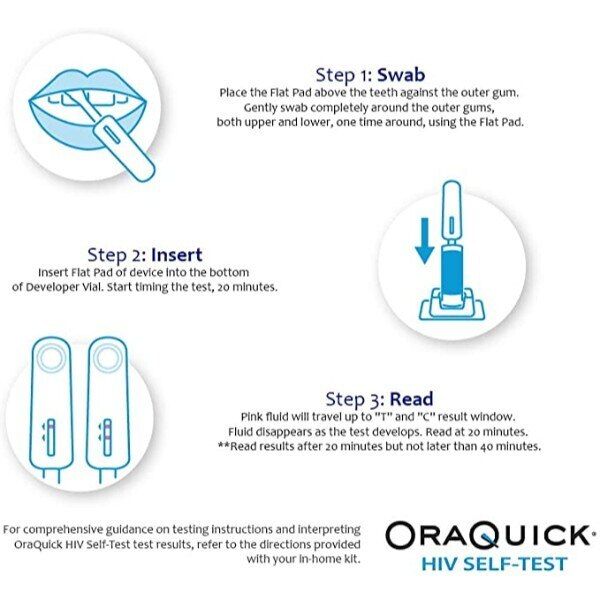 Step 1: Swab
Place the Flat Pad above the teeth against the outer gum. Gently swab completely around the outer gums, both upper and lower, one time around, using the Flat Pad.

Step 2: Insert
Insert Flat Pad of device into the bottom of Developer Vial. Start timing the test, 20 minutes.

Step 3: Read
Pink fluid will travel up to "T" and "C" result window. Fluid disappears as the test develops. Read at 20 minutes. **Read results after 20 minutes but not later than 40 minutes.

For comprehensive guidance on testing instructions and interpreting OraQuick HIV Self-Test test results, refer to the directions provided with your in-home kit.

ORAQUICK®
HIV SELF-TEST