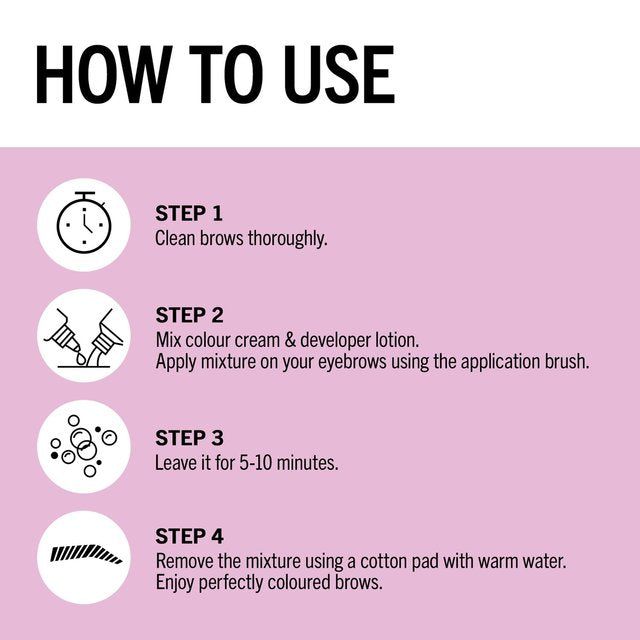 HOW TO USE

STEP 1
Clean brows thoroughly.

STEP 2
Mix colour cream & developer lotion.
Apply mixture on your eyebrows using the application brush.

STEP 3
Leave it for 5-10 minutes.

STEP 4
Remove the mixture using a cotton pad with warm water.
Enjoy perfectly coloured brows.