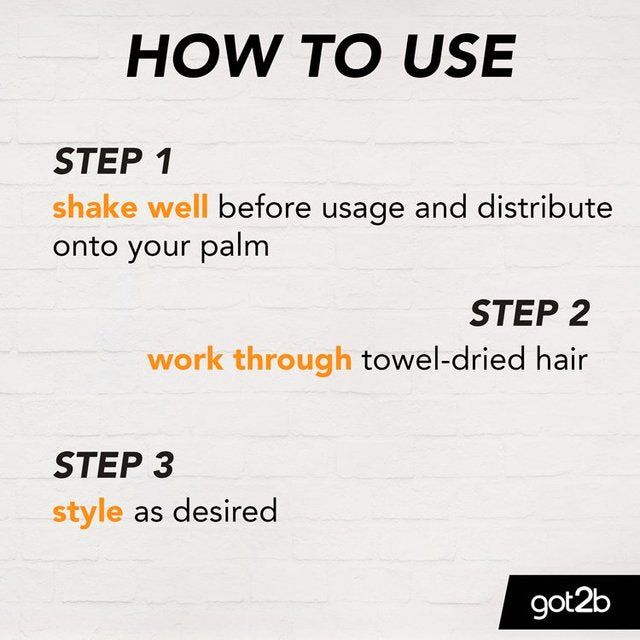 HOW TO USE

STEP 1
shake well before usage and distribute onto your palm

STEP 2
work through towel-dried hair

STEP 3
style as desired

got2b