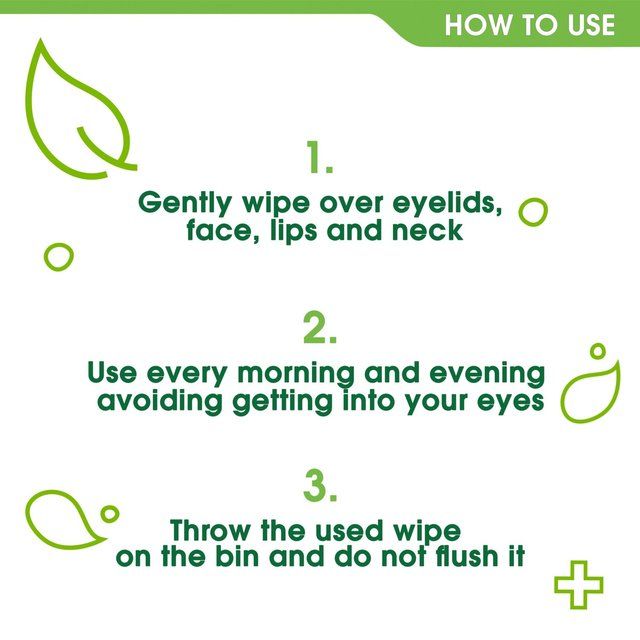 HOW TO USE

1.

Gently wipe over eyelids, face, lips and neck

2.

Use every morning and evening avoiding getting into your eyes

3.

Throw the used wipe on the bin and do not flush it