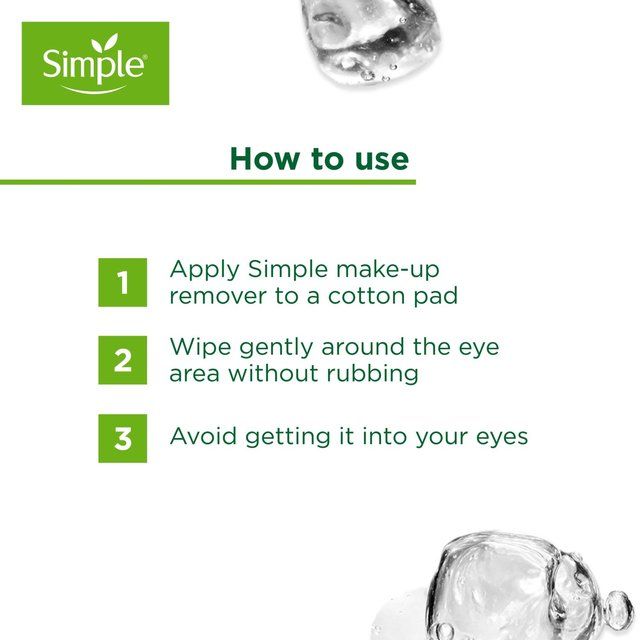 Simple®

How to use

1 Apply Simple make-up remover to a cotton pad

2 Wipe gently around the eye area without rubbing

3 Avoid getting it into your eyes