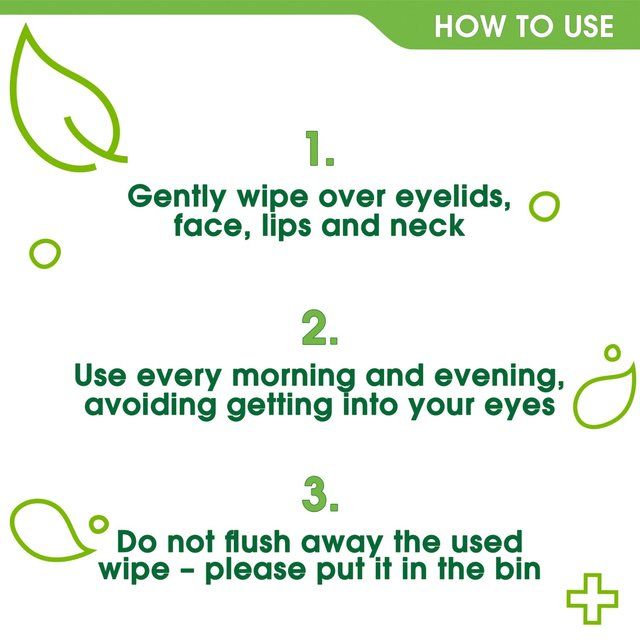 HOW TO USE

1.

Gently wipe over eyelids, face, lips and neck

2.

Use every morning and evening, avoiding getting into your eyes

3.

Do not flush away the used wipe - please put it in the bin