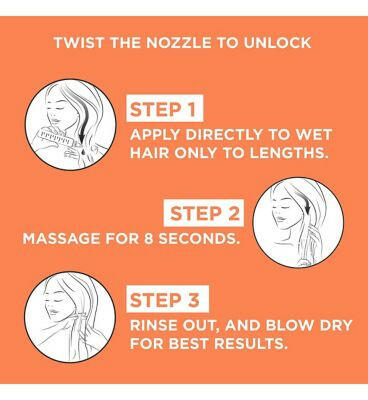 TWIST THE NOZZLE TO UNLOCK

STEP 1

APPLY DIRECTLY TO WET HAIR ONLY TO LENGTHS.

STEP 2

MASSAGE FOR 8 SECONDS.

STEP 3

RINSE OUT, AND BLOW DRY FOR BEST RESULTS.