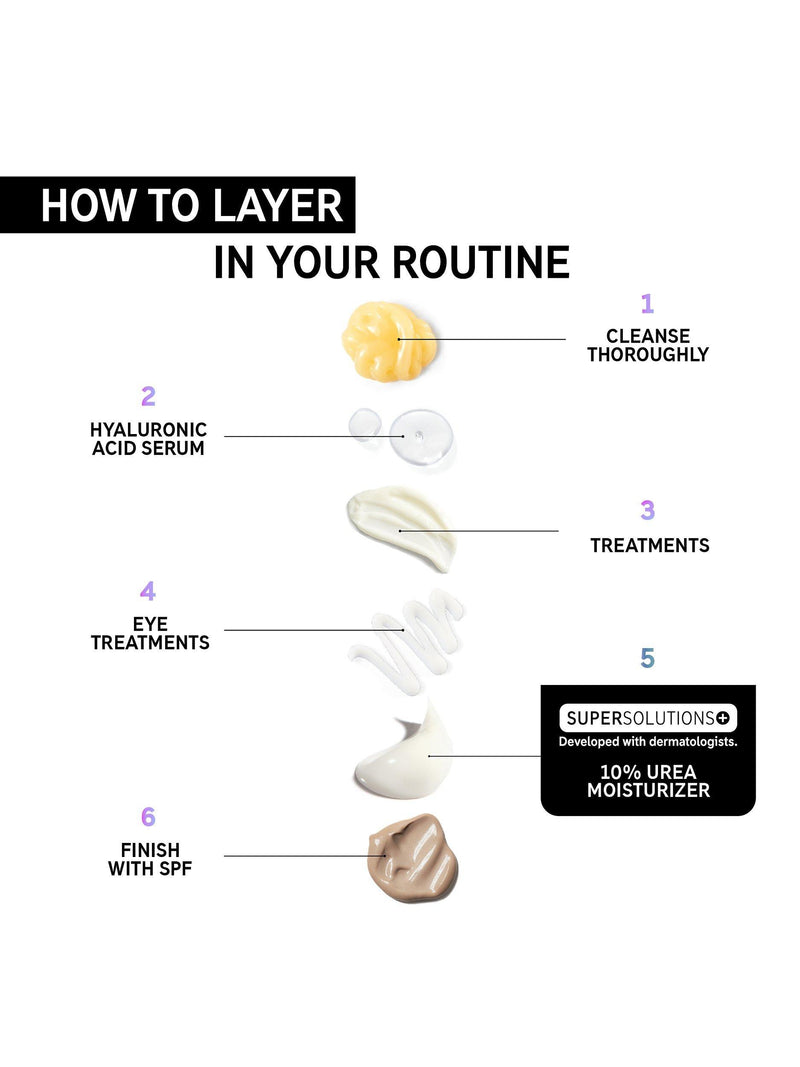 HOW TO LAYER
IN YOUR ROUTINE

1
CLEANSE THOROUGHLY

2
HYALURONIC ACID SERUM

3
TREATMENTS

4
EYE TREATMENTS

5
SUPERSOLUTIONS+
Developed with dermatologists.
10% UREA MOISTURIZER

6
FINISH WITH SPF