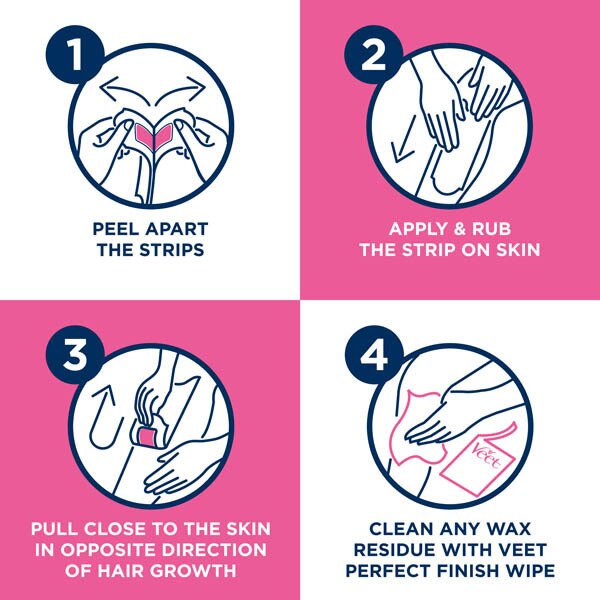 1

PEEL APART THE STRIPS

2

APPLY & RUB THE STRIP ON SKIN

3

PULL CLOSE TO THE SKIN IN OPPOSITE DIRECTION OF HAIR GROWTH

4

Veet

CLEAN ANY WAX RESIDUE WITH VEET PERFECT FINISH WIPE