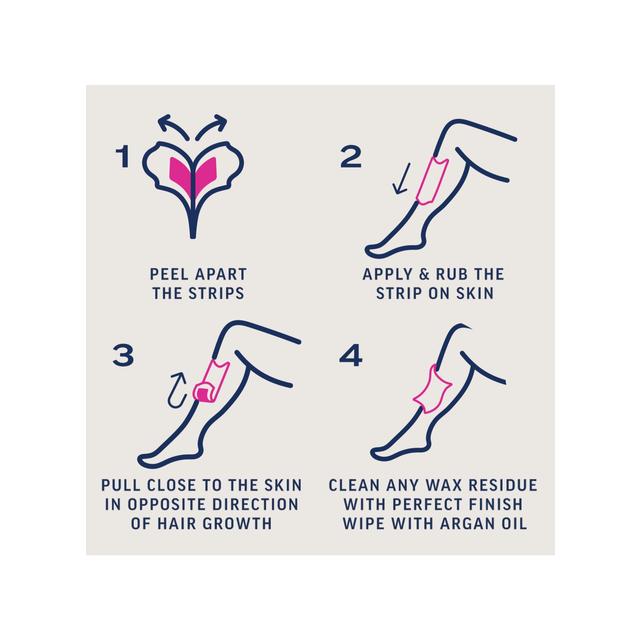 1

PEEL APART THE STRIPS

2

APPLY & RUB THE STRIP ON SKIN

3

PULL CLOSE TO THE SKIN IN OPPOSITE DIRECTION OF HAIR GROWTH

4

CLEAN ANY WAX RESIDUE WITH PERFECT FINISH WIPE WITH ARGAN OIL