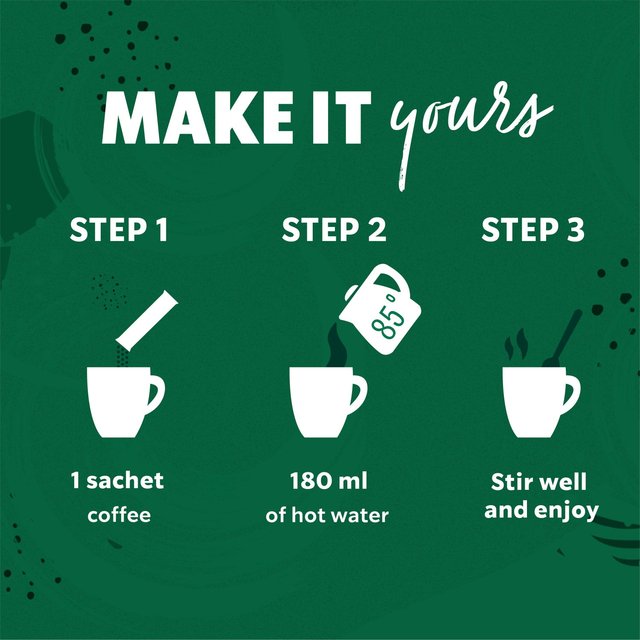 MAKE IT yours

STEP 1

1 sachet
coffee

STEP 2

85°

180 ml
of hot water

STEP 3

Stir well
and enjoy