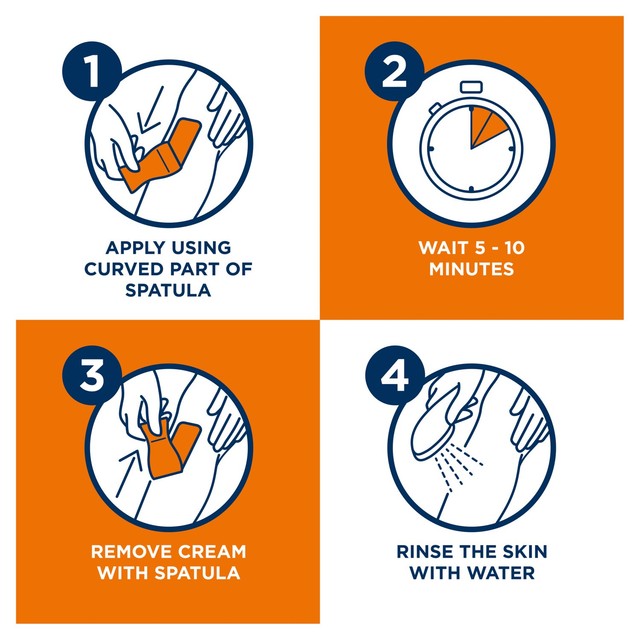 1
APPLY USING CURVED PART OF SPATULA

2
WAIT 5 - 10 MINUTES

3
REMOVE CREAM WITH SPATULA

4
RINSE THE SKIN WITH WATER