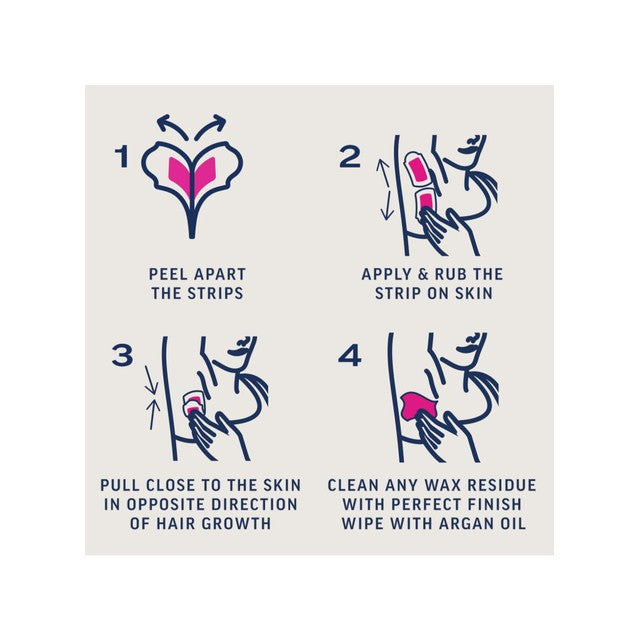 1

PEEL APART THE STRIPS

2

APPLY & RUB THE STRIP ON SKIN

3

PULL CLOSE TO THE SKIN IN OPPOSITE DIRECTION OF HAIR GROWTH

4

CLEAN ANY WAX RESIDUE WITH PERFECT FINISH WIPE WITH ARGAN OIL