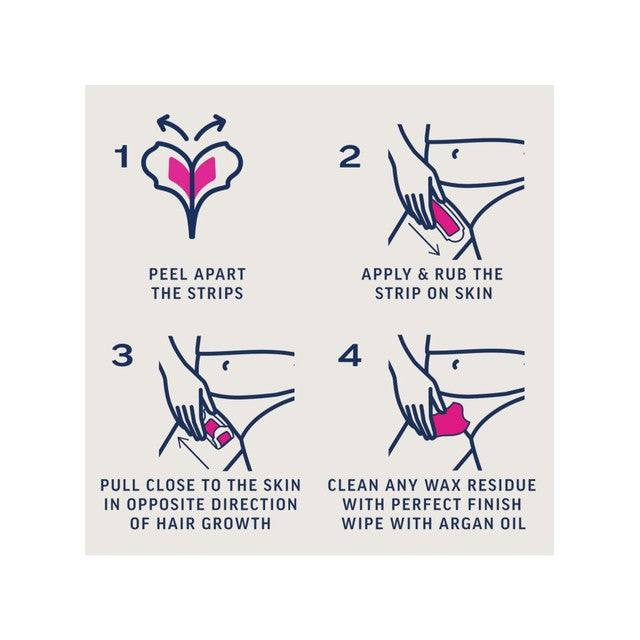 1

PEEL APART THE STRIPS

2

APPLY & RUB THE STRIP ON SKIN

3

PULL CLOSE TO THE SKIN IN OPPOSITE DIRECTION OF HAIR GROWTH

4

CLEAN ANY WAX RESIDUE WITH PERFECT FINISH WIPE WITH ARGAN OIL