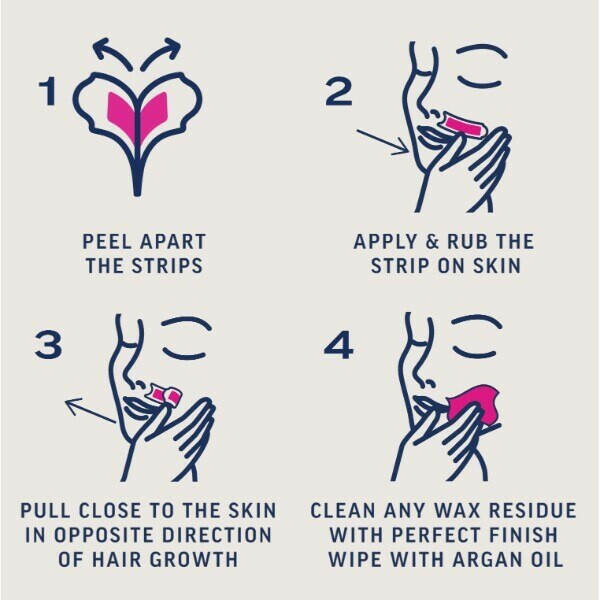 1

PEEL APART THE STRIPS

2

APPLY & RUB THE STRIP ON SKIN

3

PULL CLOSE TO THE SKIN IN OPPOSITE DIRECTION OF HAIR GROWTH

4

CLEAN ANY WAX RESIDUE WITH PERFECT FINISH WIPE WITH ARGAN OIL