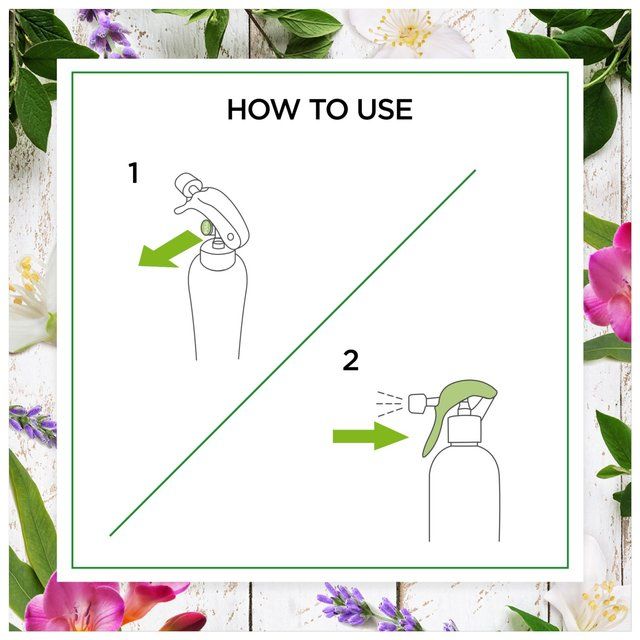 HOW TO USE

1

2