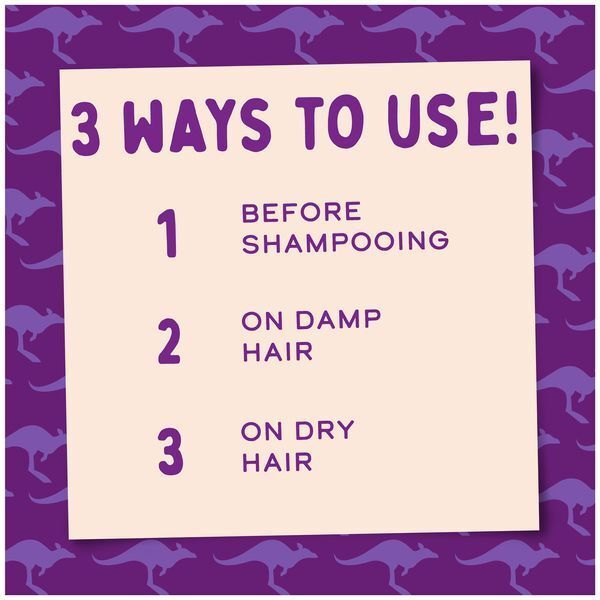 3 WAYS TO USE!

1 BEFORE SHAMPOOING

2 ON DAMP HAIR

3 ON DRY HAIR