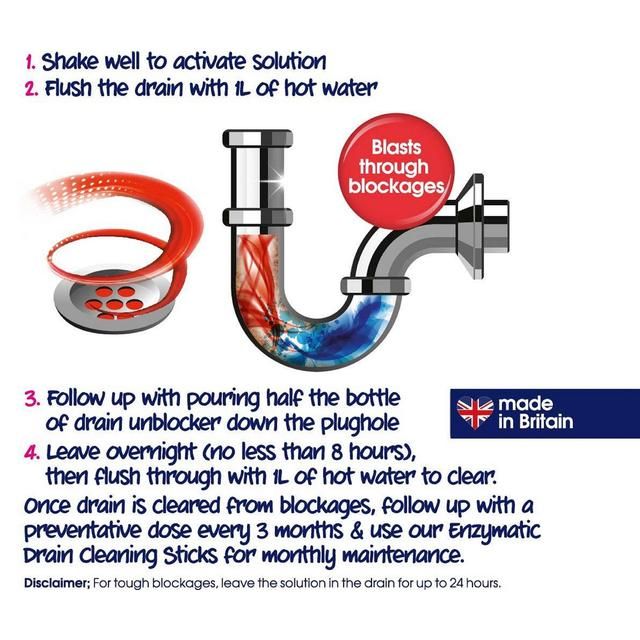 1. Shake well to activate solution
2. Flush the drain with 1L of hot water

Blasts through blockages

3. Follow up with pouring half the bottle of drain unblocker down the plughole

made in Britain

4. Leave overnight (no less than 8 hours), then flush through with 1L of hot water to clear.

Once drain is cleared from blockages, follow up with a preventative dose every 3 months & use our Enzymatic Drain Cleaning Sticks for monthly maintenance.

Disclaimer; For tough blockages, leave the solution in the drain for up to 24 hours.