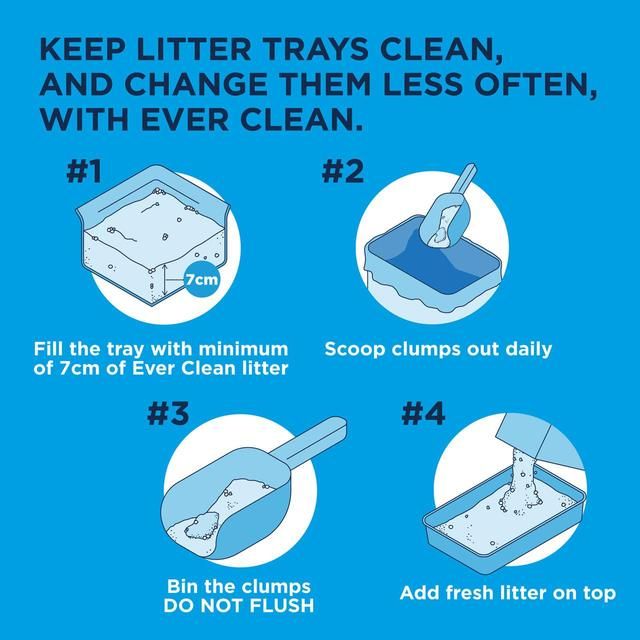 KEEP LITTER TRAYS CLEAN, AND CHANGE THEM LESS OFTEN, WITH EVER CLEAN.

#1

7cm

Fill the tray with minimum of 7cm of Ever Clean litter

#2

Scoop clumps out daily

#3

Bin the clumps
DO NOT FLUSH

#4

Add fresh litter on top