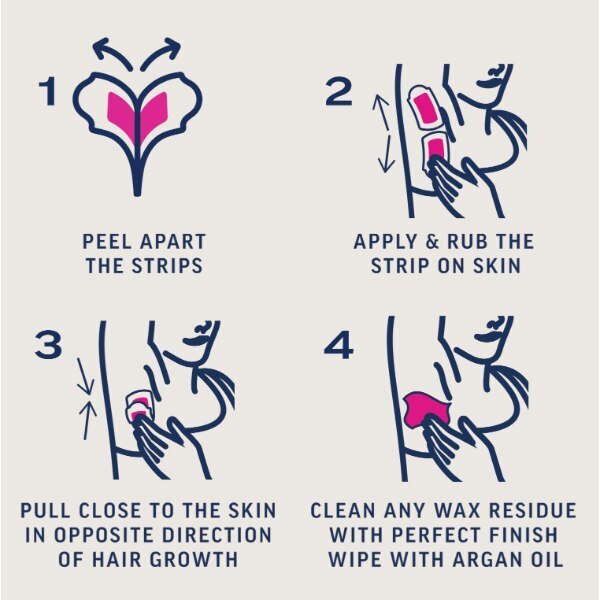 1

PEEL APART THE STRIPS

2

APPLY & RUB THE STRIP ON SKIN

3

PULL CLOSE TO THE SKIN IN OPPOSITE DIRECTION OF HAIR GROWTH

4

CLEAN ANY WAX RESIDUE WITH PERFECT FINISH WIPE WITH ARGAN OIL