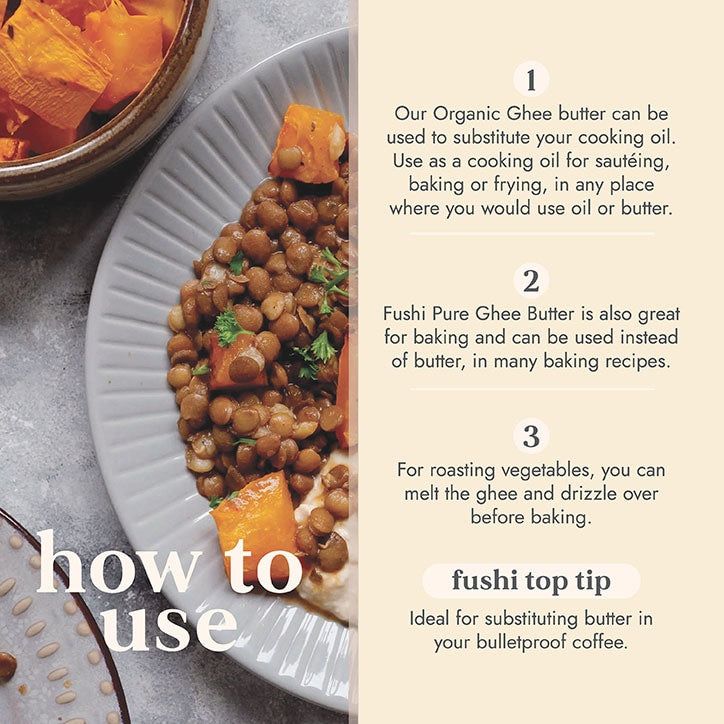 how to use

1

Our Organic Ghee butter can be used to substitute your cooking oil. Use as a cooking oil for sautéing, baking or frying, in any place where you would use oil or butter.

2

Fushi Pure Ghee Butter is also great for baking and can be used instead of butter, in many baking recipes.

3

For roasting vegetables, you can melt the ghee and drizzle over before baking.

fushi top tip

Ideal for substituting butter in your bulletproof coffee.