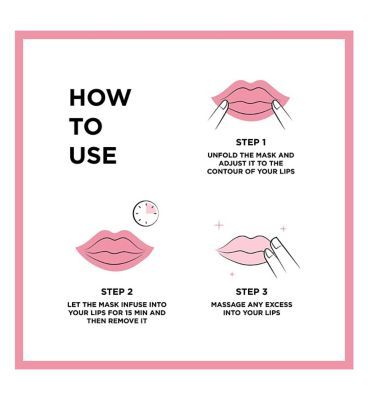 HOW
TO
USE

STEP 1
UNFOLD THE MASK AND ADJUST IT TO THE CONTOUR OF YOUR LIPS

STEP 2
LET THE MASK INFUSE INTO YOUR LIPS FOR 15 MIN AND THEN REMOVE IT

STEP 3
MASSAGE ANY EXCESS INTO YOUR LIPS