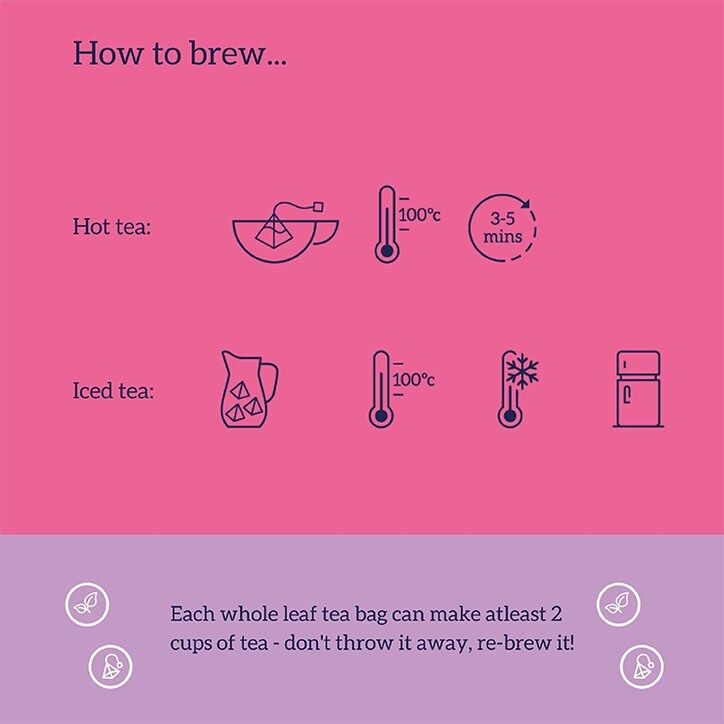 How to brew...

Hot tea:

100°c

3-5 mins

Iced tea:

100°c

Each whole leaf tea bag can make atleast 2 cups of tea - don't throw it away, re-brew it!