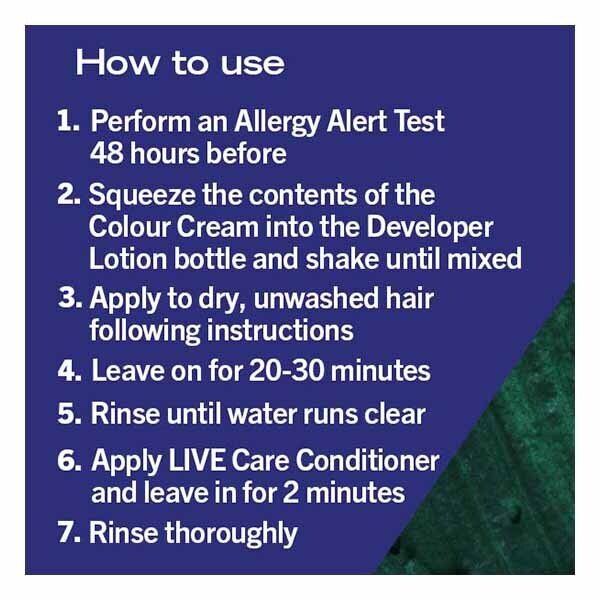 How to use

1. Perform an Allergy Alert Test 48 hours before
2. Squeeze the contents of the Colour Cream into the Developer Lotion bottle and shake until mixed
3. Apply to dry, unwashed hair following instructions
4. Leave on for 20-30 minutes
5. Rinse until water runs clear
6. Apply LIVE Care Conditioner and leave in for 2 minutes
7. Rinse thoroughly