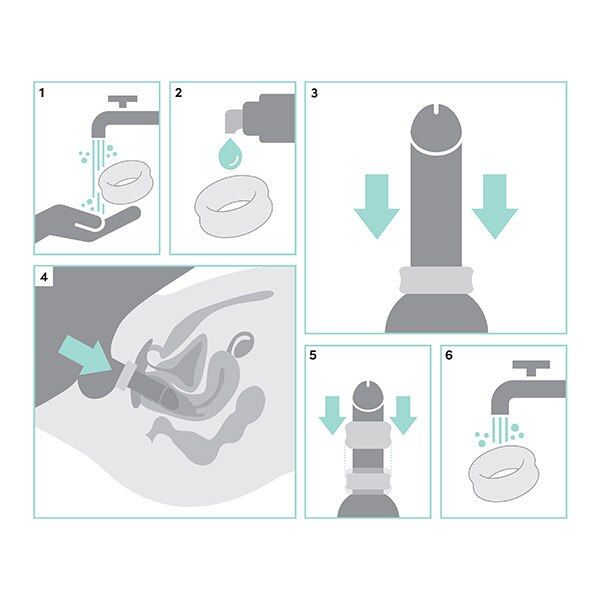 1

2

3

4

5

6